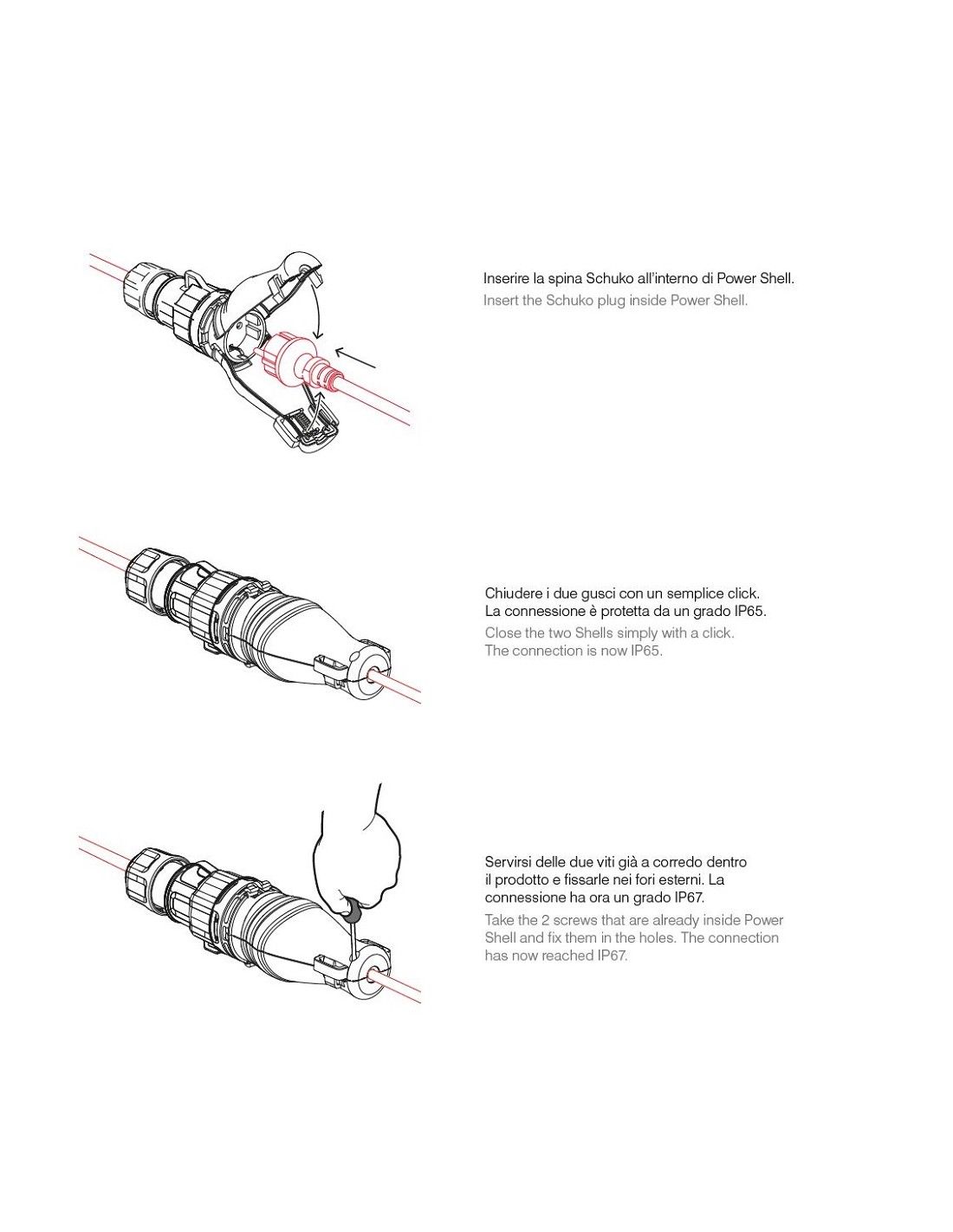 Inserire la spina Schuko all'interno di Power Shell.
Insert the Schuko plug inside Power Shell.

Chiudere i due gusci con un semplice click.
La connessione è protetta da un grado IP65.
Close the two Shells simply with a click.
The connection is now IP65.

Servirsi delle due viti già a corredo dentro il prodotto e fissarle nei fori esterni. La connessione ha ora un grado IP67.
Take the 2 screws that are already inside Power Shell and fix them in the holes. The connection has now reached IP67.